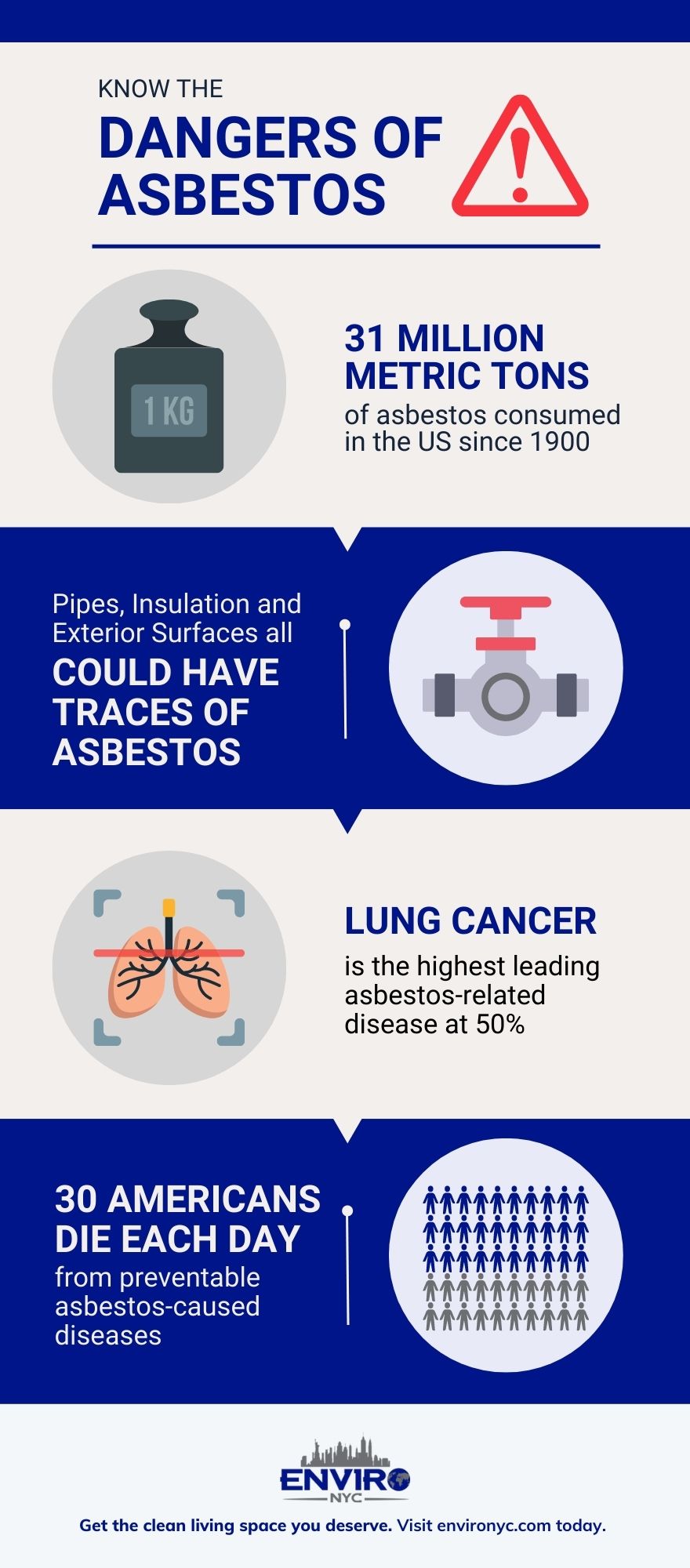 KNOW THE

DANGERS OF ASBESTOS

1 KG

31 MILLION METRIC TONS

of asbestos consumed in the US since 1900

Pipes, Insulation and Exterior Surfaces all

COULD HAVE TRACES OF ASBESTOS

LUNG CANCER

is the highest leading asbestos-related disease at 50%

30 AMERICANS DIE EACH DAY

from preventable asbestos-caused diseases

ENVIRO NYC

Get the clean living space you deserve. Visit environyc.com today.